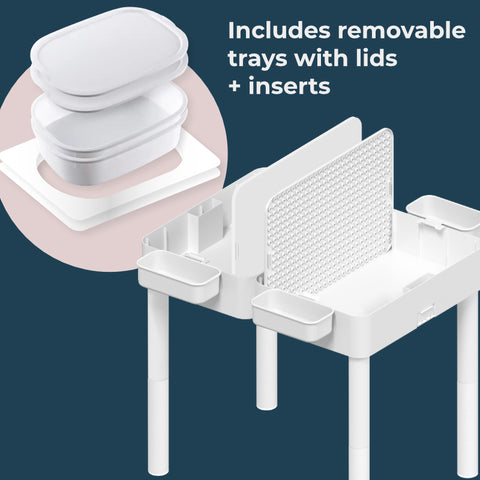 Includes removable trays with lids + inserts