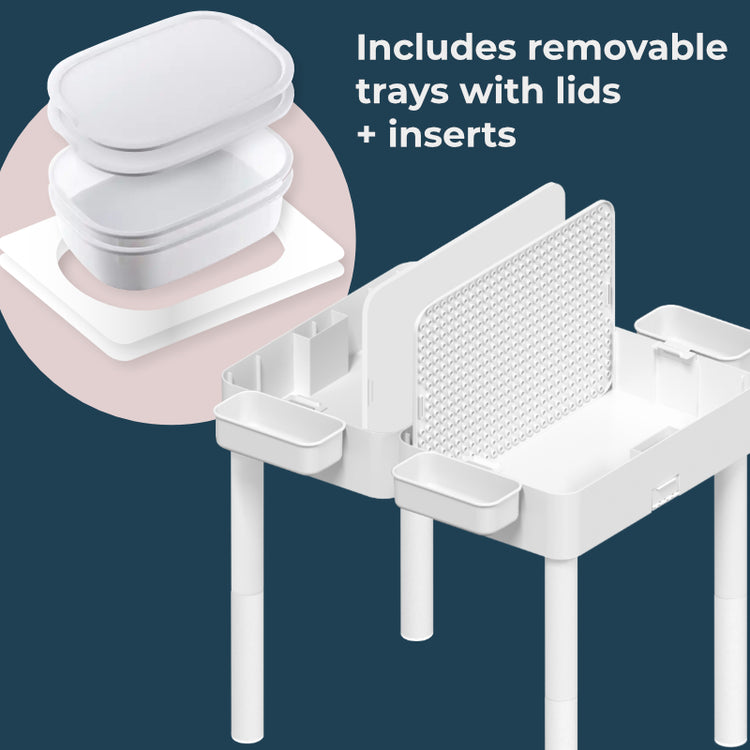 Includes removable trays with lids + inserts